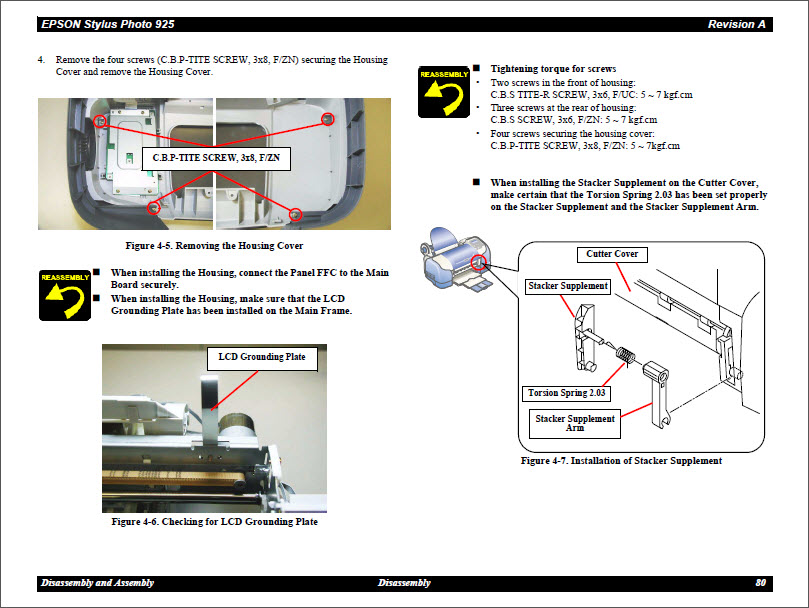 EPSON Stylus Photo 925 Revision A

4. Remove the four screws (C.B.P-TITE SCREW, 3x8, F/ZN) securing the Housing Cover and remove the Housing Cover.

C.B.P-TITE SCREW, 3x8, F/ZN

Figure 4-5. Removing the Housing Cover

REASSEMBLY

■ When installing the Housing, connect the Panel FFC to the Main Board securely.

■ When installing the Housing, make sure that the LCD Grounding Plate has been installed on the Main Frame.

LCD Grounding Plate

Figure 4-6. Checking for LCD Grounding Plate

REASSEMBLY

■ Tightening torque for screws
• Two screws in the front of housing: C.B.S TITE-R SCREW, 3x6, F/UC: 5 ~ 7 kgf.cm
• Three screws at the rear of housing: C.B.S SCREW, 3x6, F/ZN: 5 ~ 7 kgf.cm
• Four screws securing the housing cover: C.B.P-TITE SCREW, 3x8, F/ZN: 5 ~ 7kgf.cm

■ When installing the Stacker Supplement on the Cutter Cover, make certain that the Torsion Spring 2.03 has been set properly on the Stacker Supplement and the Stacker Supplement Arm.

Cutter Cover

Stacker Supplement

Torsion Spring 2.03

Stacker Supplement Arm

Figure 4-7. Installation of Stacker Supplement

Disassembly and Assembly Disassembly 80